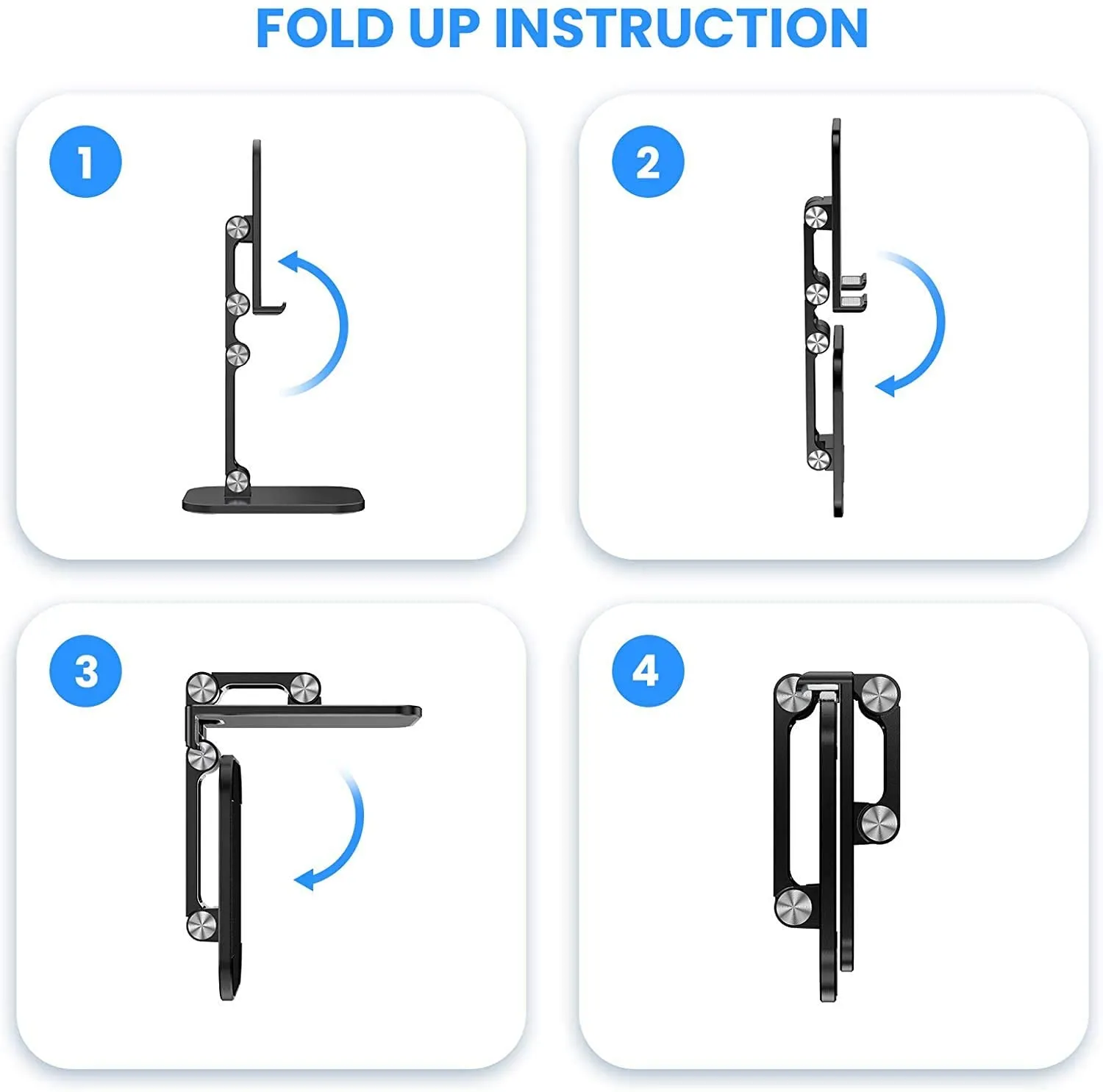 FOLD UP INSTRUCTION

1

2

3

4